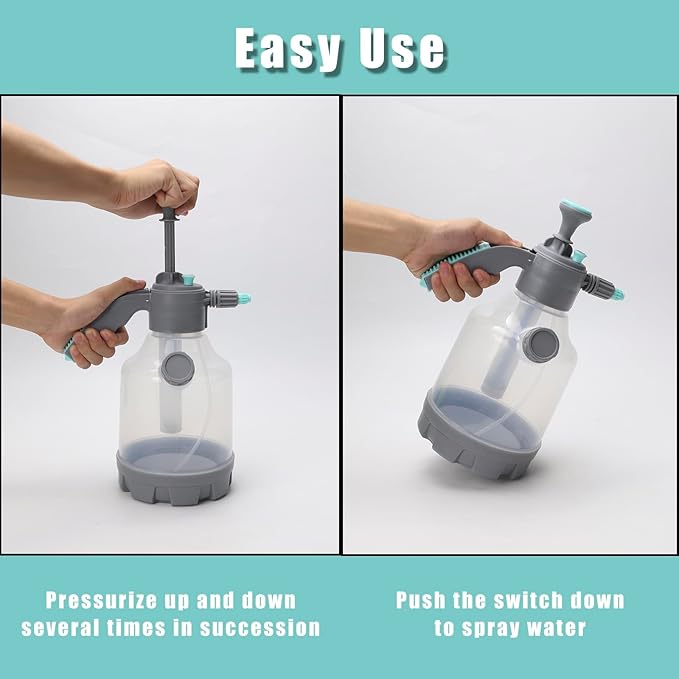 Easy Use

Pressurize up and down several times in succession

Push the switch down to spray water