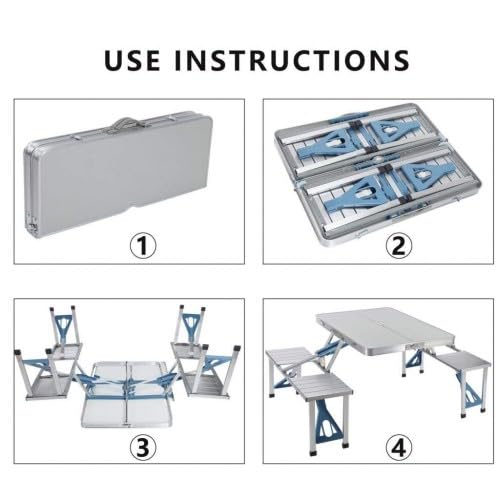 USE INSTRUCTIONS

①

②

③

④